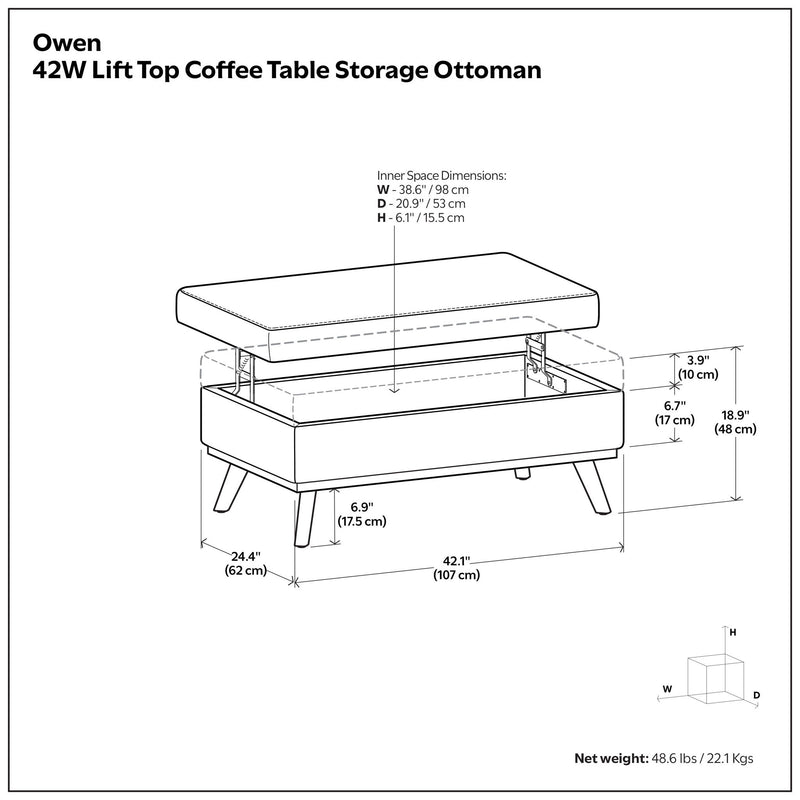 Owen
42W Lift Top Coffee Table Storage Ottoman

Inner Space Dimensions:
W - 38.6" / 98 cm
D - 20.9" / 53 cm
H - 6.1" / 15.5 cm

3.9"
(10 cm)

6.7"
(17 cm)

18.9"
(48 cm)

6.9"
(17.5 cm)

24.4"
(62 cm)

42.1"
(107 cm)

H
W
D

Net weight: 48.6 lbs / 22.1 Kgs