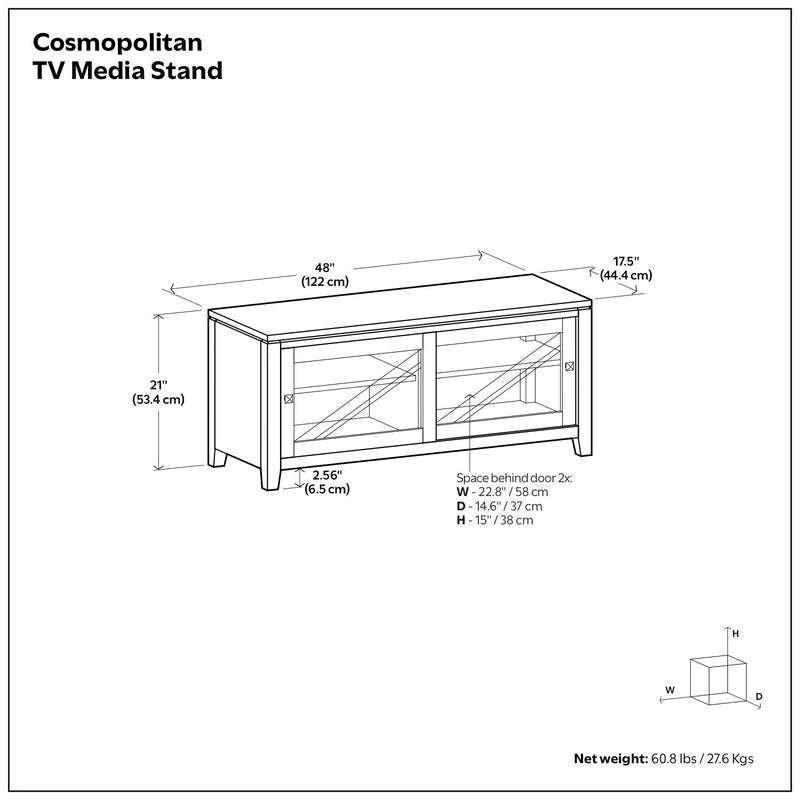 Cosmopolitan
TV Media Stand

48"
(122 cm)

17.5"
(44.4 cm)

21"
(53.4 cm)

2.56"
(6.5 cm)

Space behind door 2x:
W - 22.8" / 58 cm
D - 14.6" / 37 cm
H - 15" / 38 cm

H
W
D

Net weight: 60.8 lbs / 27.6 Kgs