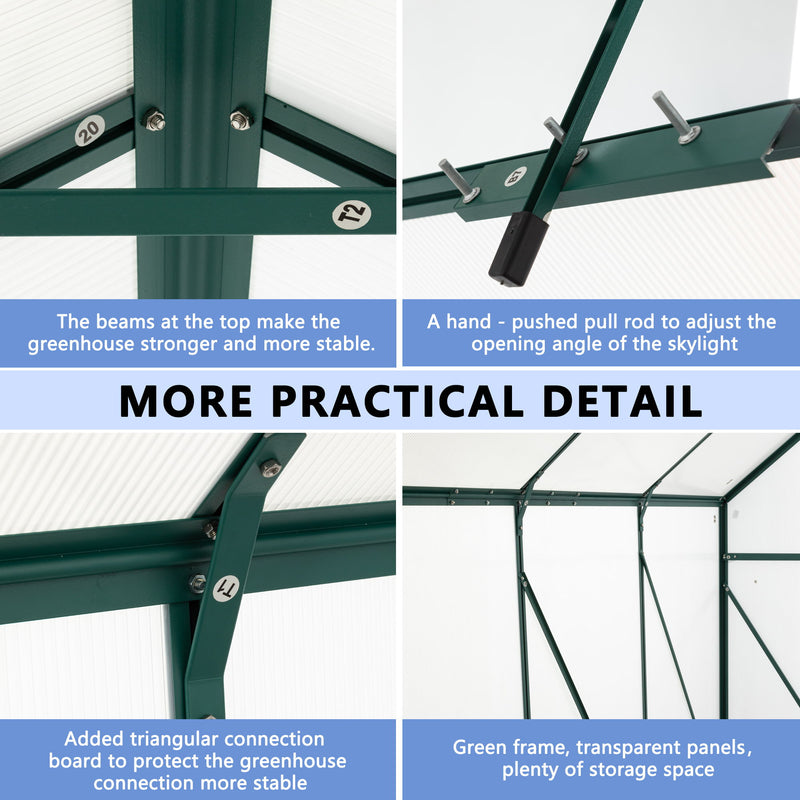 20

T2

E7

The beams at the top make the greenhouse stronger and more stable.

A hand - pushed pull rod to adjust the opening angle of the skylight

MORE PRACTICAL DETAIL

T1

Added triangular connection board to protect the greenhouse connection more stable

Green frame, transparent panels, plenty of storage space