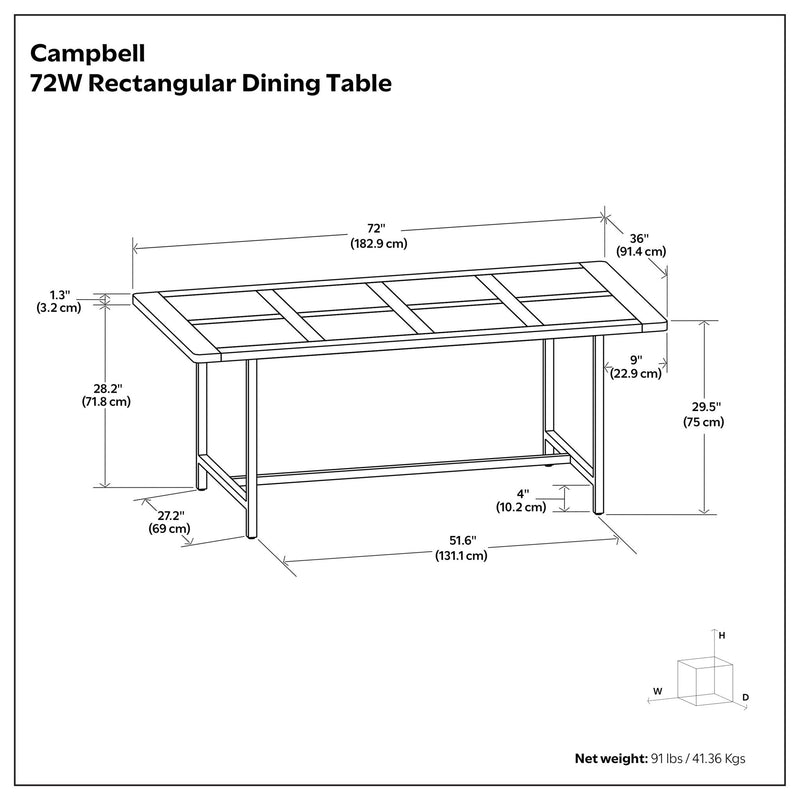 Campbell
72W Rectangular Dining Table

72"
(182.9 cm)

36"
(91.4 cm)

1.3"
(3.2 cm)

28.2"
(71.8 cm)

9"
(22.9 cm)

29.5"
(75 cm)

4"
(10.2 cm)

27.2"
(69 cm)

51.6"
(131.1 cm)

H
W
D

Net weight: 91 lbs / 41.36 Kgs