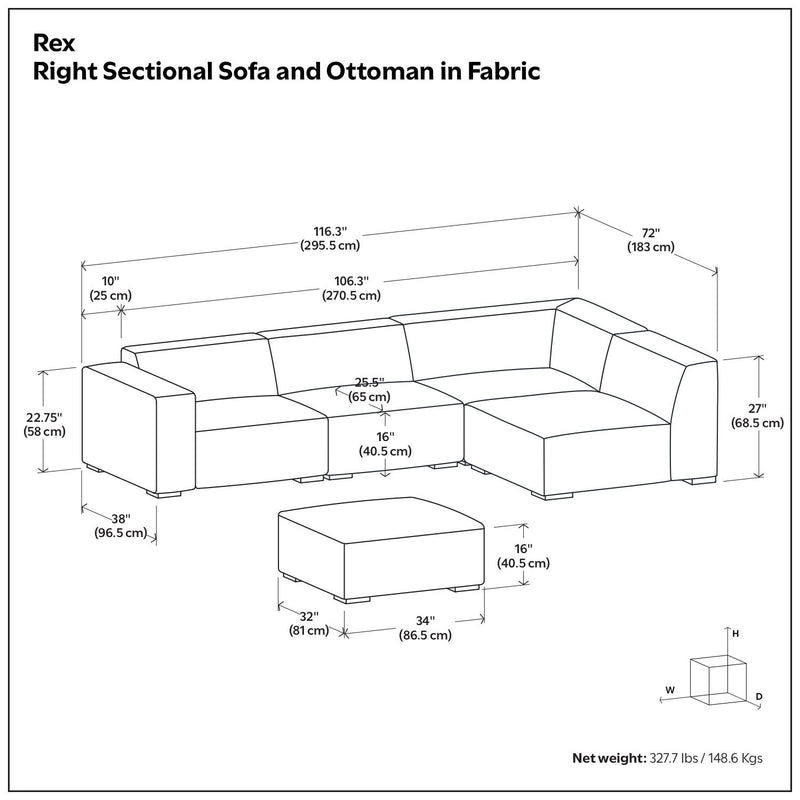 Rex
Right Sectional Sofa and Ottoman in Fabric

116.3"
(295.5 cm)

72"
(183 cm)

10"
(25 cm)

106.3"
(270.5 cm)

25.5"
(65 cm)

22.75"
(58 cm)

16"
(40.5 cm)

27"
(68.5 cm)

38"
(96.5 cm)

16"
(40.5 cm)

32"
(81 cm)

34"
(86.5 cm)

H
W
D

Net weight: 327.7 lbs / 148.6 Kgs