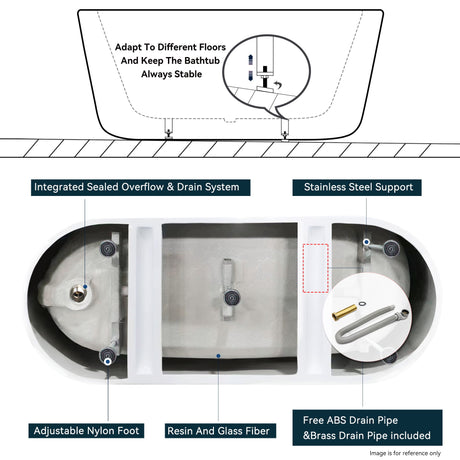 Adapt To Different Floors And Keep The Bathtub Always Stable

Integrated Sealed Overflow & Drain System

Stainless Steel Support

Adjustable Nylon Foot

Resin And Glass Fiber

Free ABS Drain Pipe &Brass Drain Pipe included

Image is for reference only