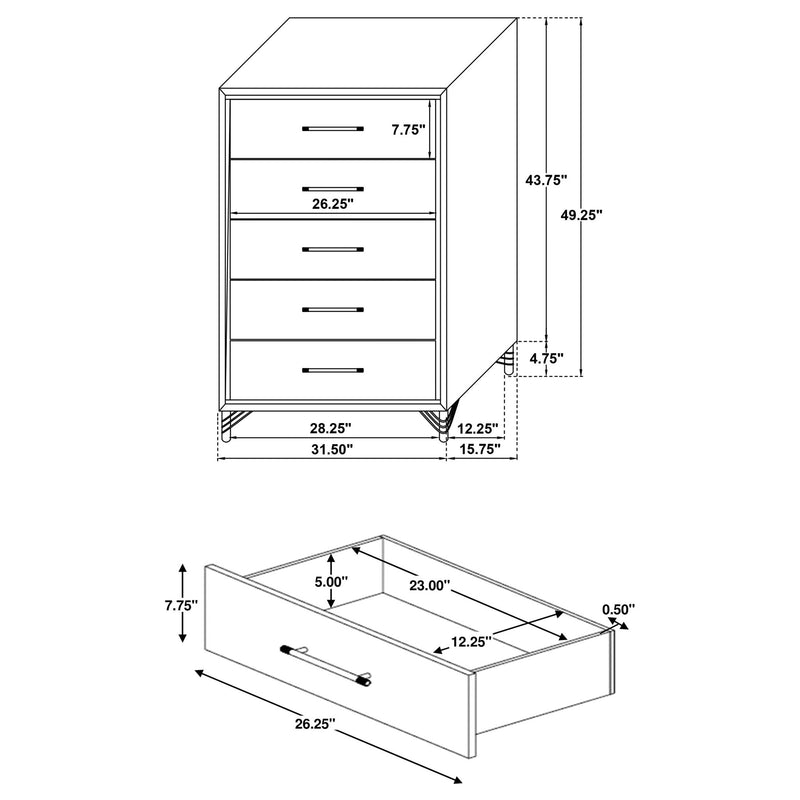 7.75"
26.25"
43.75"
49.25"
4.75"
28.25"
12.25"
31.50"
15.75"

7.75"
5.00"
23.00"
0.50"
12.25"
26.25"