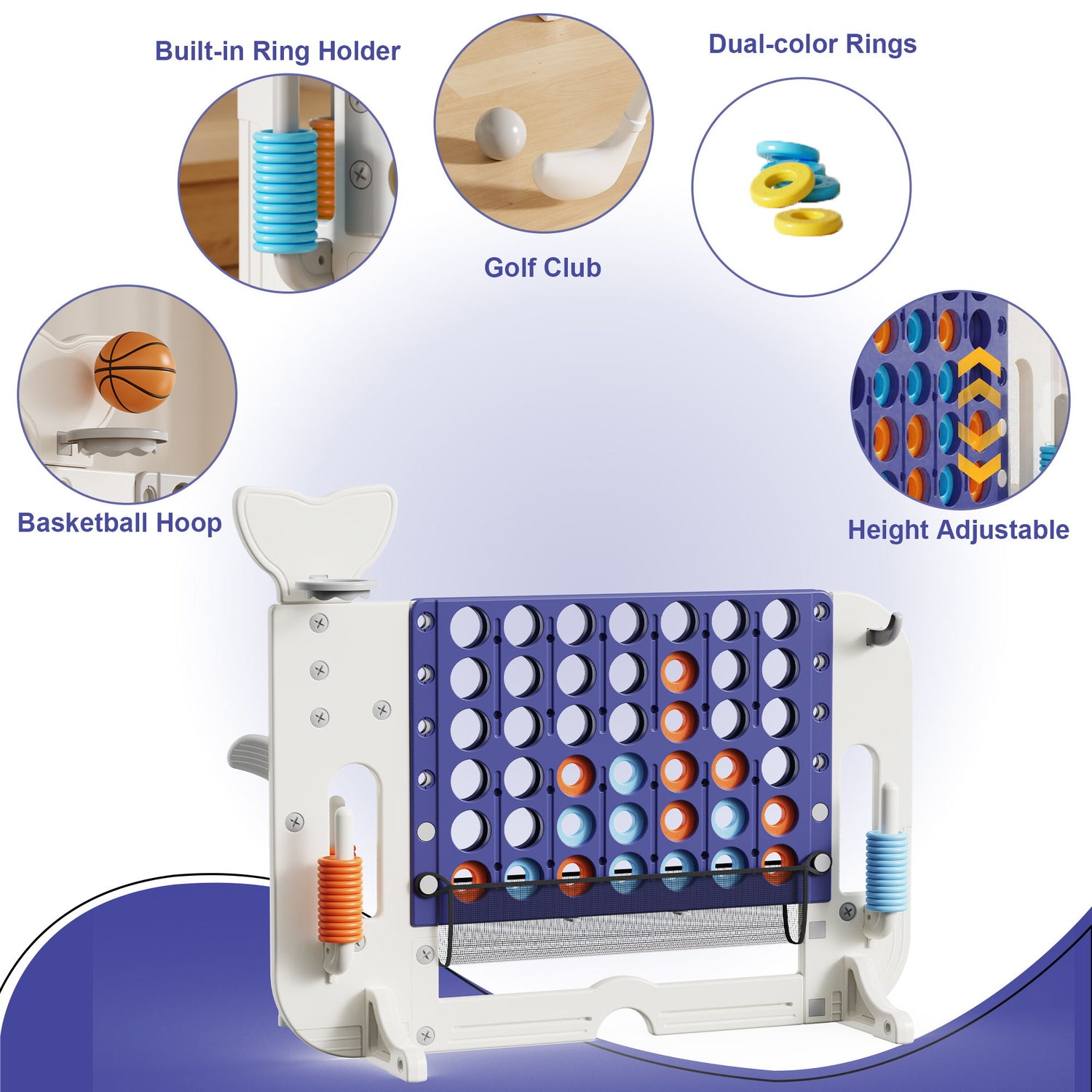 Built-in Ring Holder

Dual-color Rings

Golf Club

Basketball Hoop

Height Adjustable