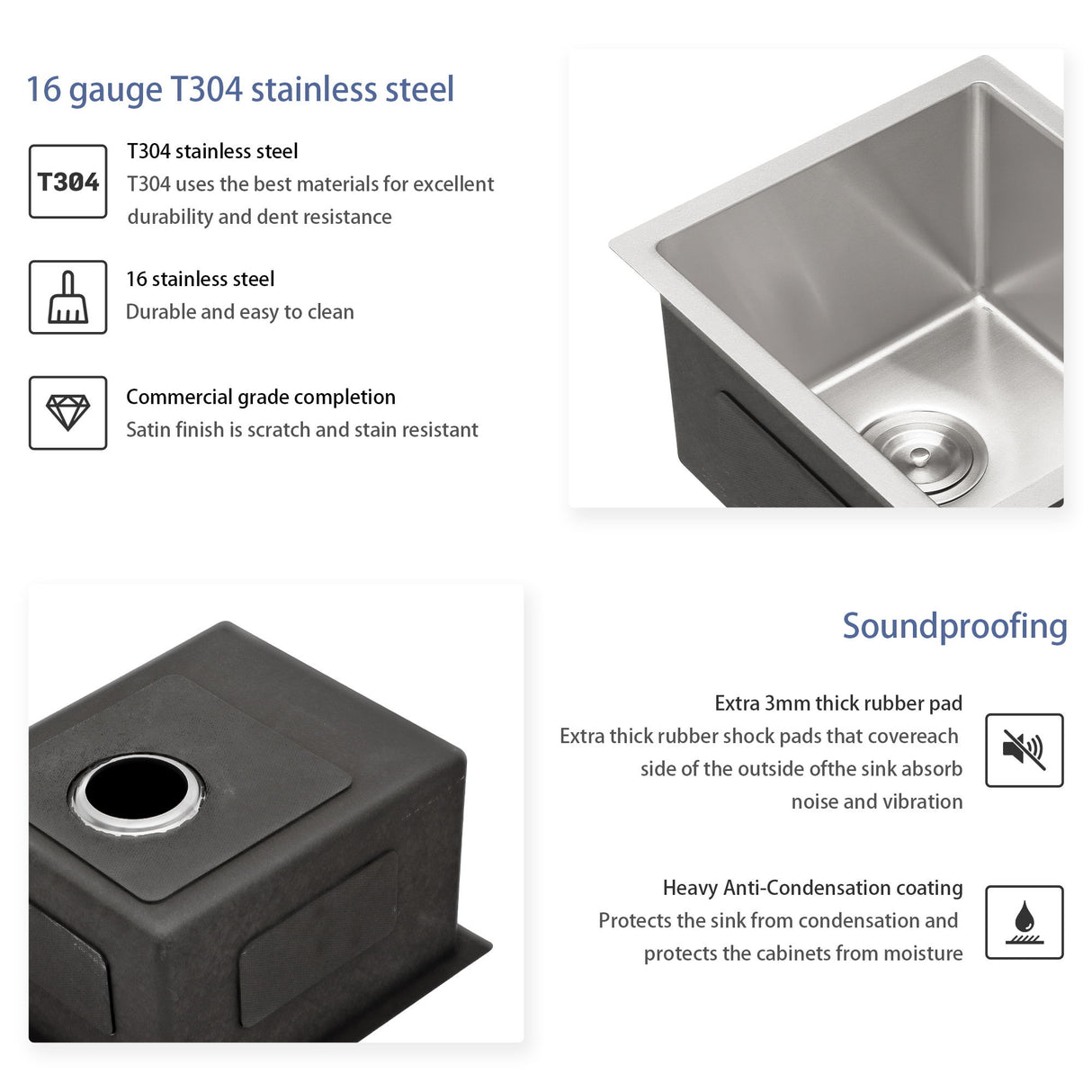 16 gauge T304 stainless steel

T304

T304 stainless steel
T304 uses the best materials for excellent durability and dent resistance

16 stainless steel
Durable and easy to clean

Commercial grade completion
Satin finish is scratch and stain resistant

Soundproofing

Extra 3mm thick rubber pad
Extra thick rubber shock pads that covereach side of the outside ofthe sink absorb noise and vibration

Heavy Anti-Condensation coating
Protects the sink from condensation and protects the cabinets from moisture