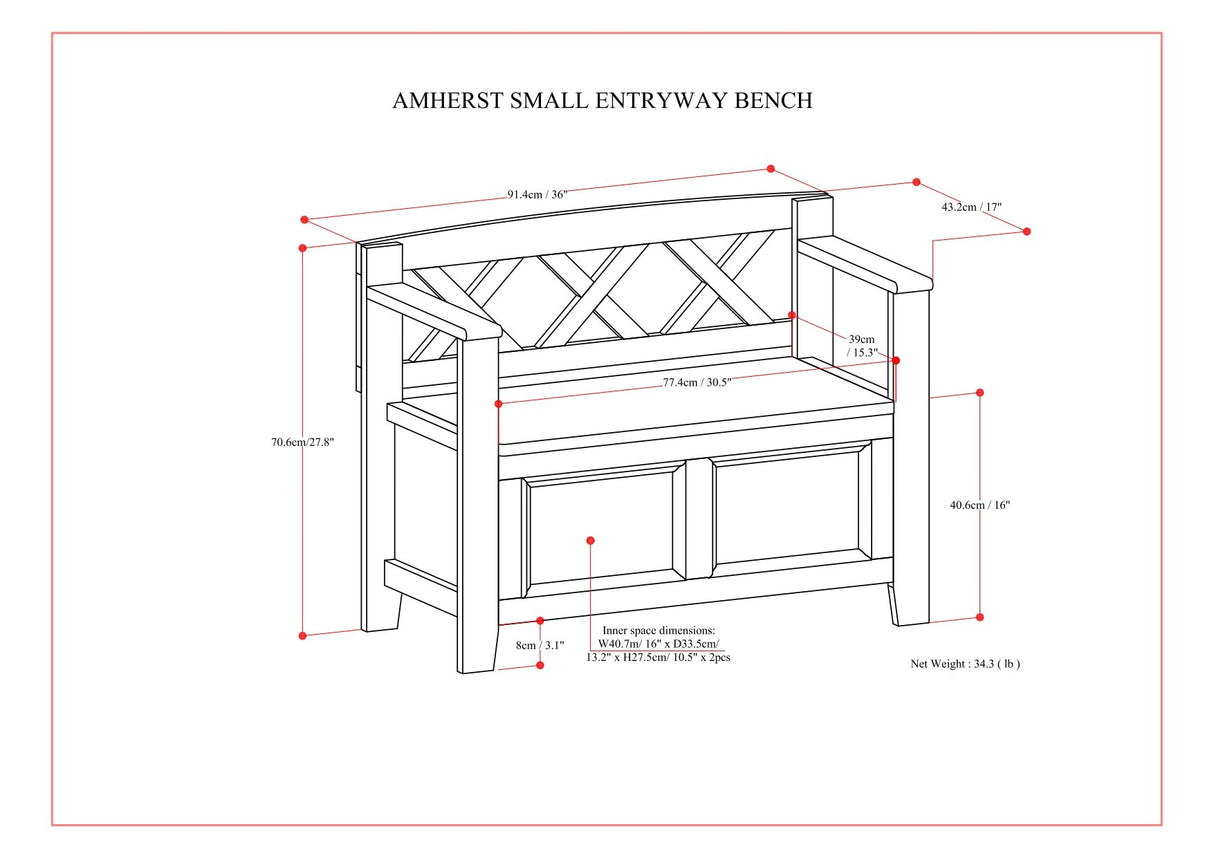 AMHERST SMALL ENTRYWAY BENCH

91.4cm / 36"

43.2cm / 17"

39cm / 15.3"

77.4cm / 30.5"

70.6cm/27.8"

40.6cm / 16"

8cm / 3.1"

Inner space dimensions:
W40.7m/ 16" x D33.5cm/ 13.2" x H27.5cm/ 10.5" x 2pcs

Net Weight : 34.3 ( lb )