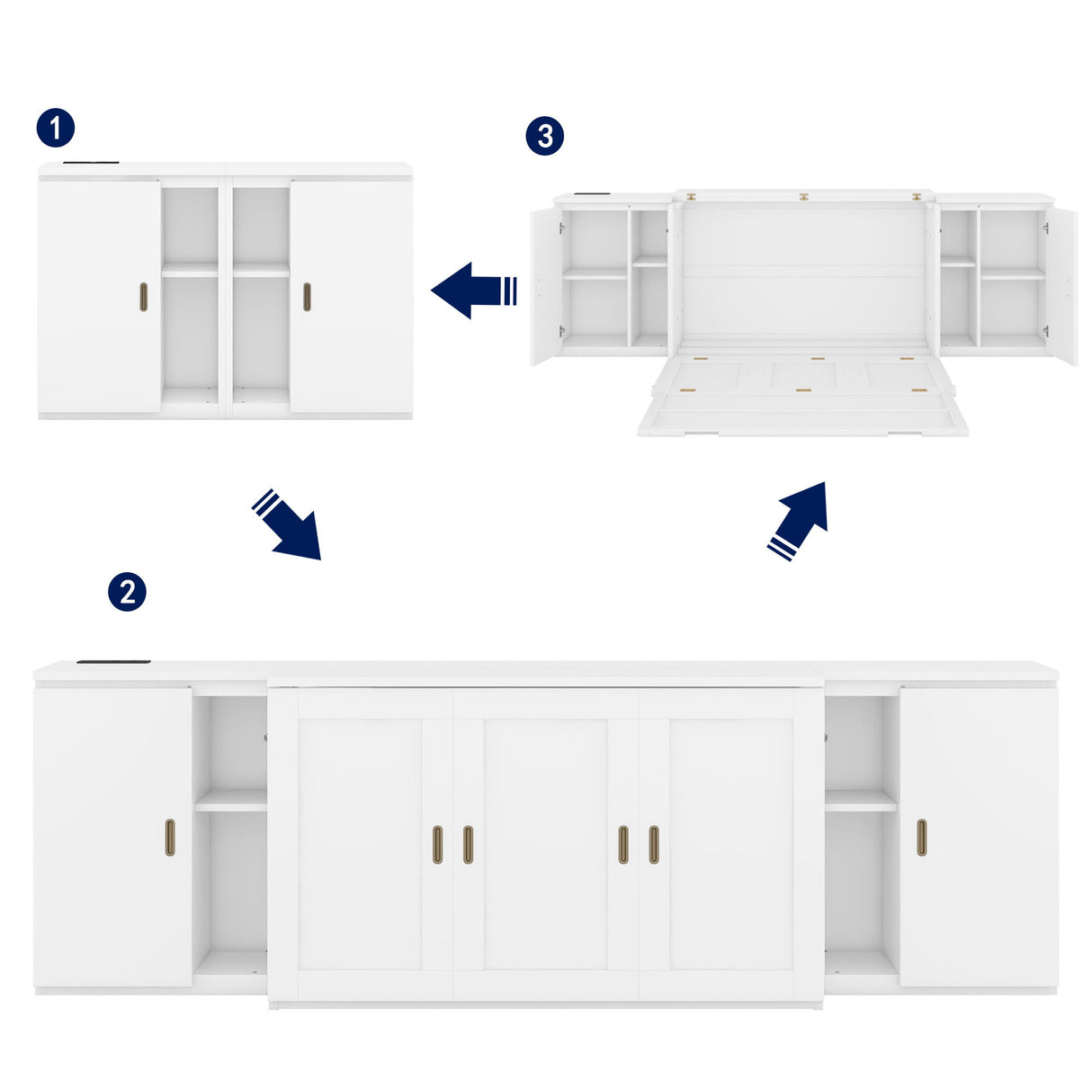 1

3

2