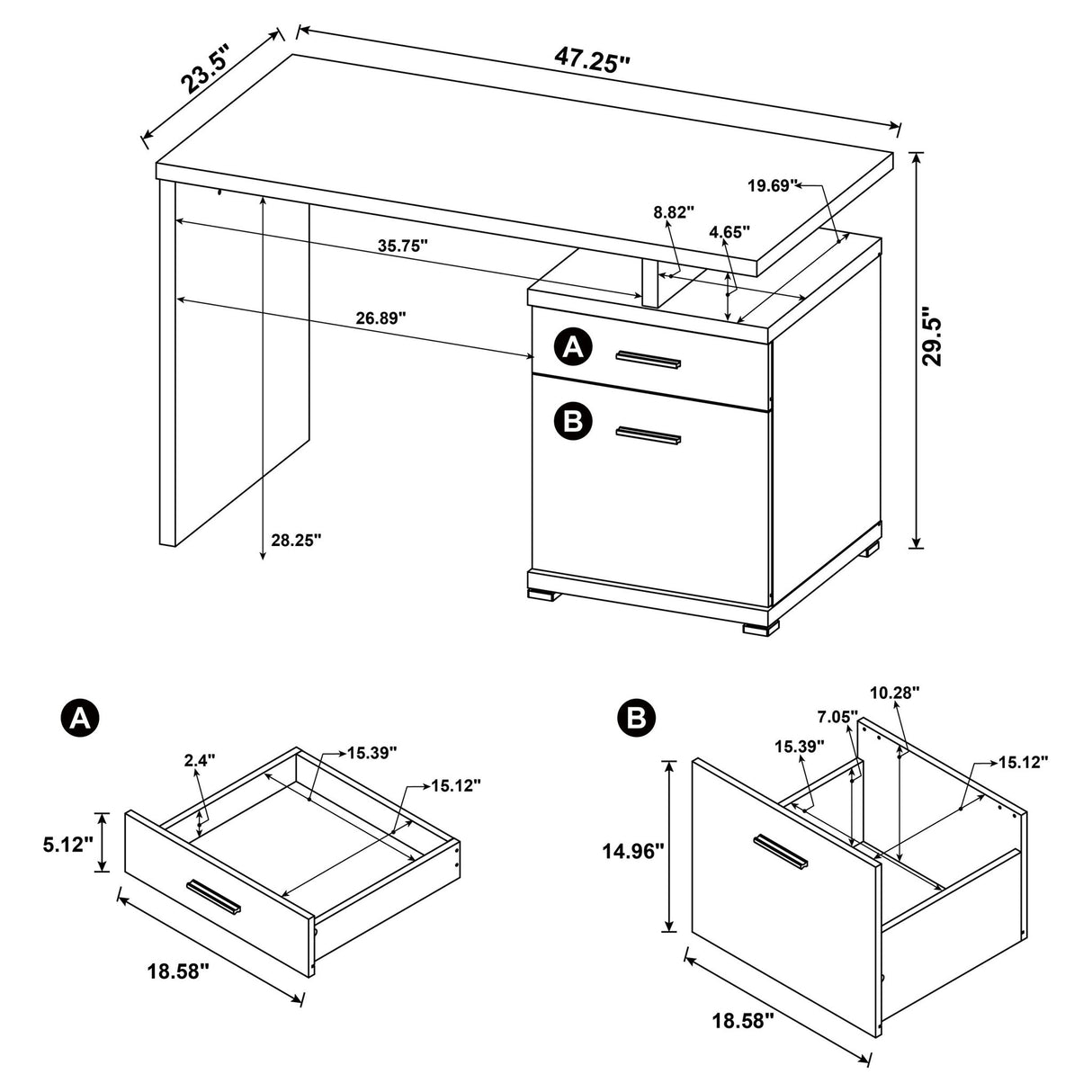 23.5"

47.25"

19.69"

8.82"

4.65"

35.75"

26.89"

29.5"

A

B

28.25"

A

2.4"

15.39"

15.12"

5.12"

18.58"

B

10.28"

7.05"

15.39"

15.12"

14.96"

18.58"