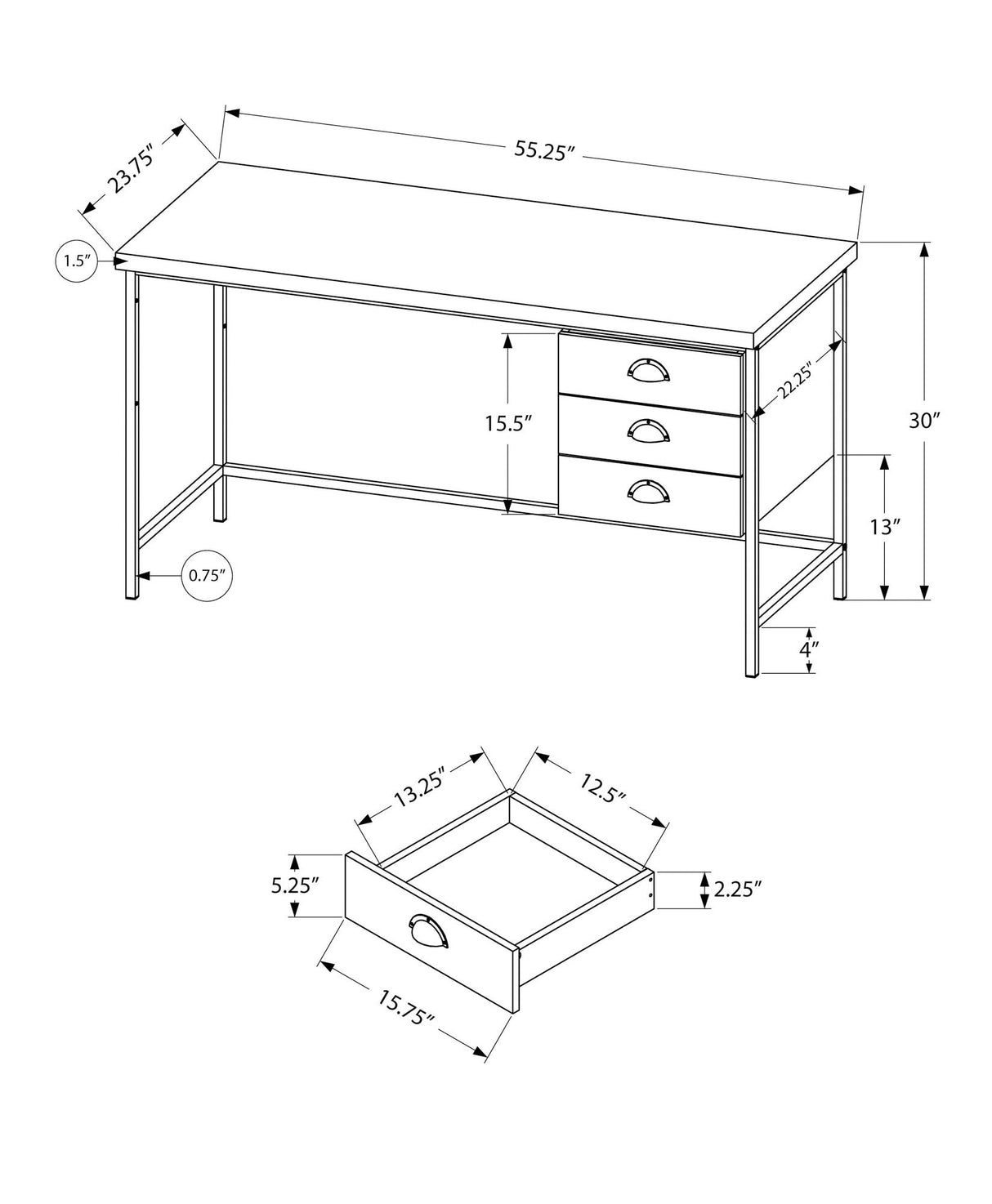 23.75″

55.25″

1.5″

15.5″

22.25″

30″

13″

0.75″

4″

13.25″

12.5″

5.25″

2.25″

15.75″