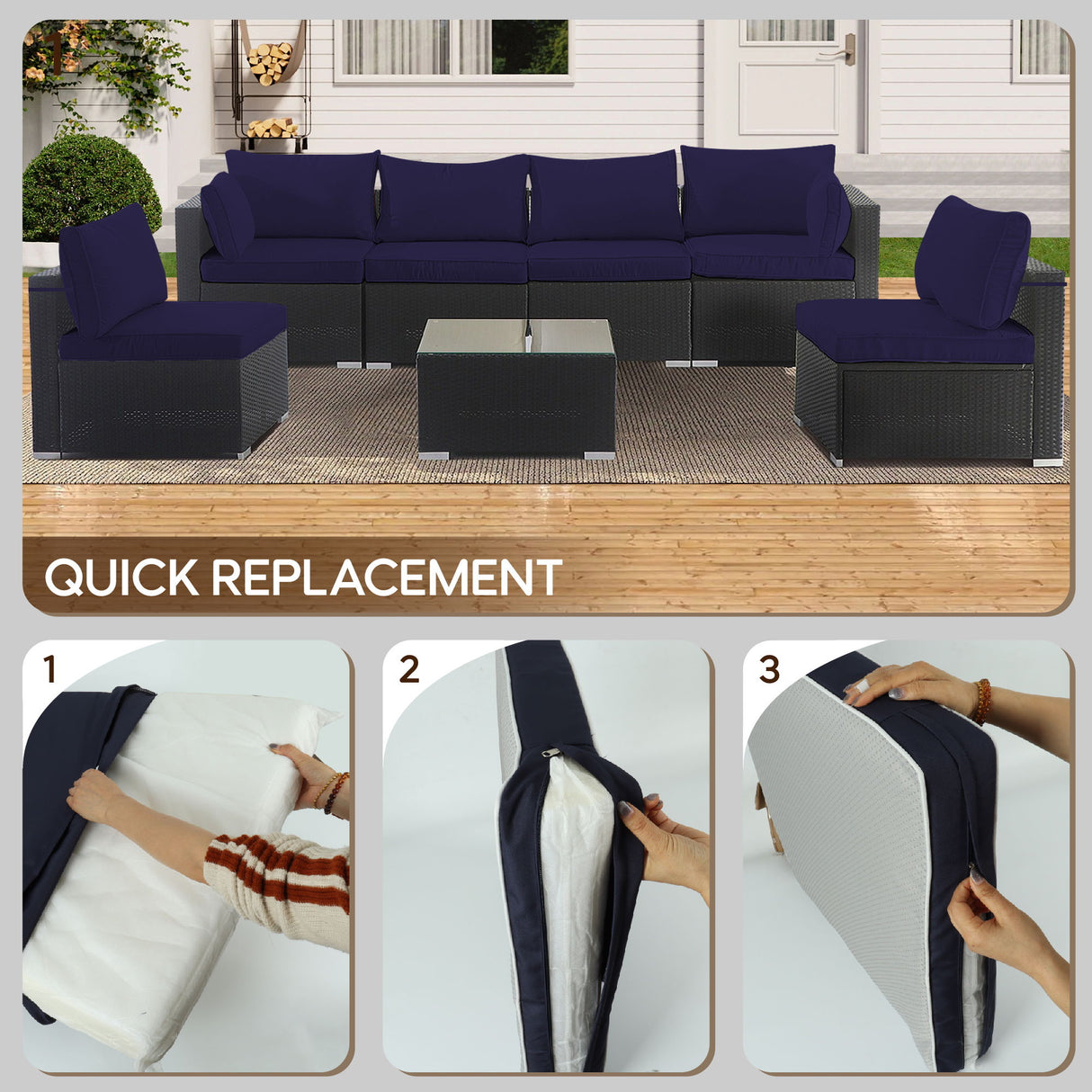 QUICK REPLACEMENT

1

2

3