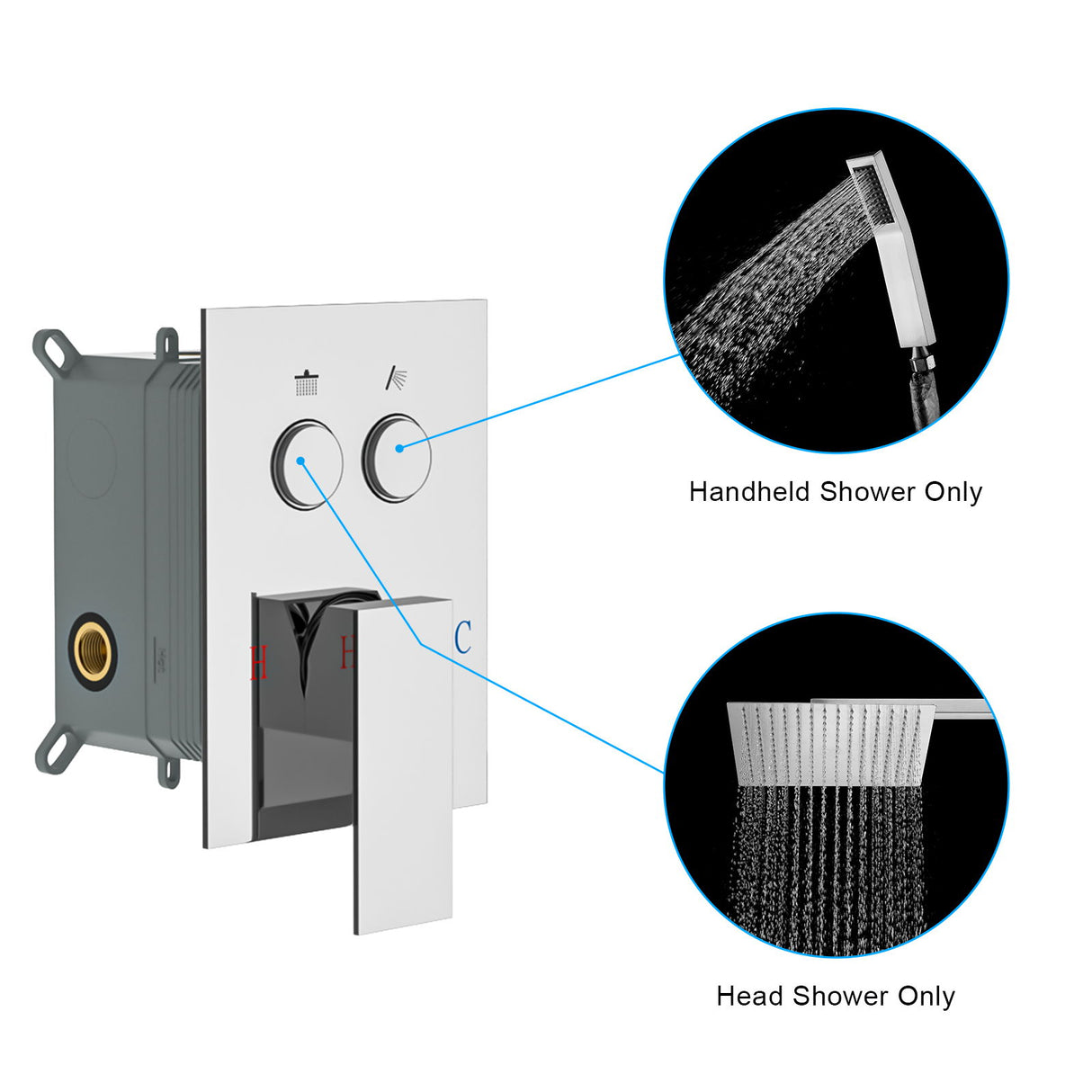 H H C

Handheld Shower Only

Head Shower Only